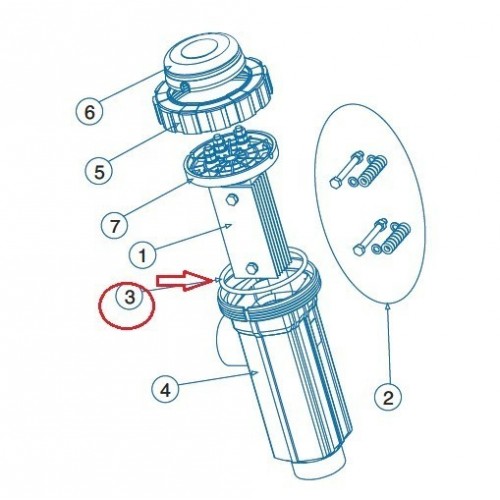 6
5
7
1
3
4
2